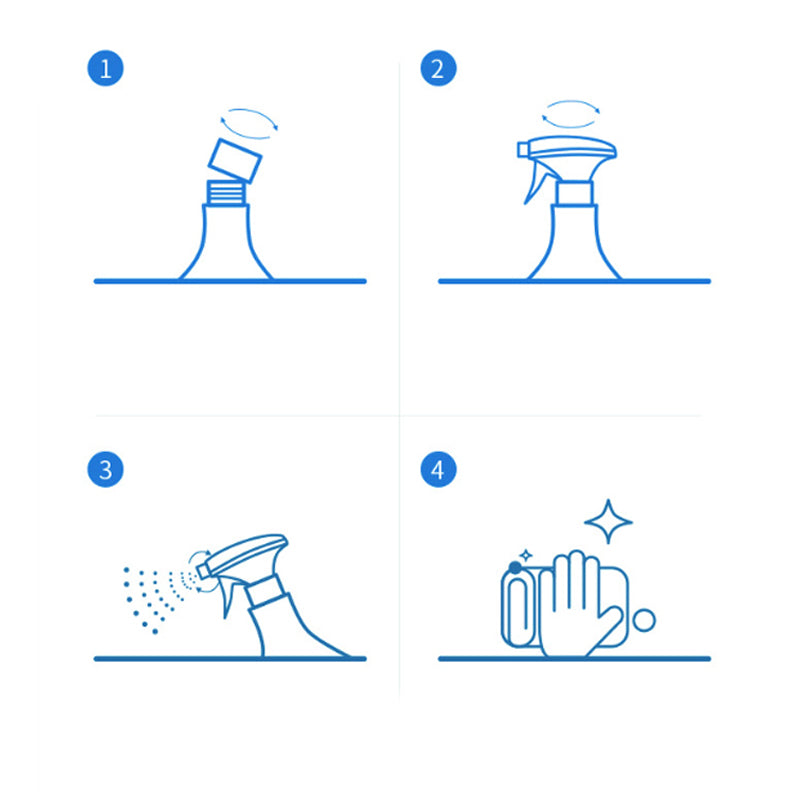 1

2

3

4