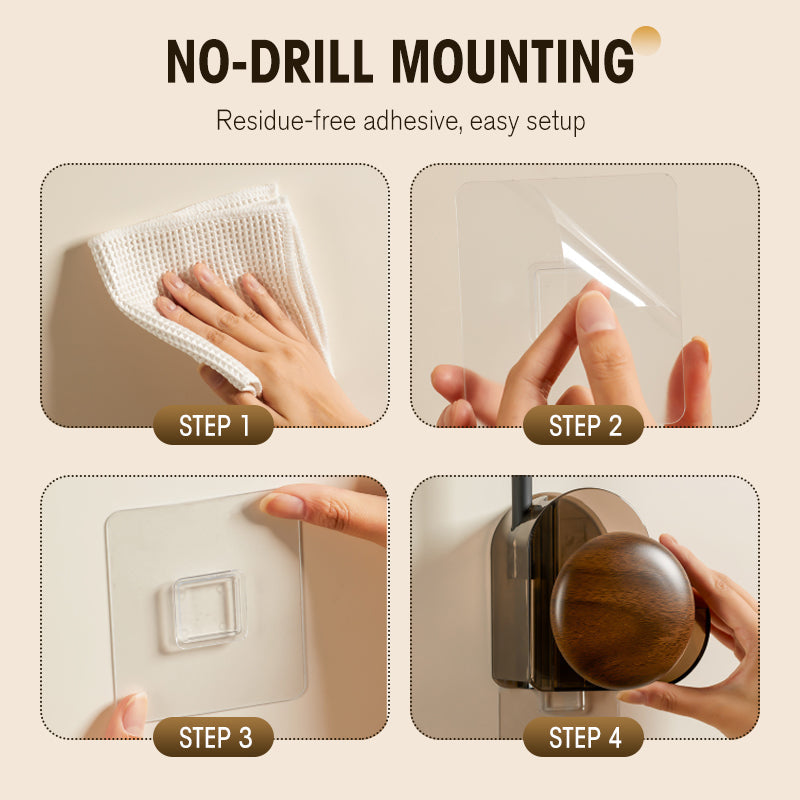 NO-DRILL MOUNTING

Residue-free adhesive, easy setup

STEP 1

STEP 2

STEP 3

STEP 4