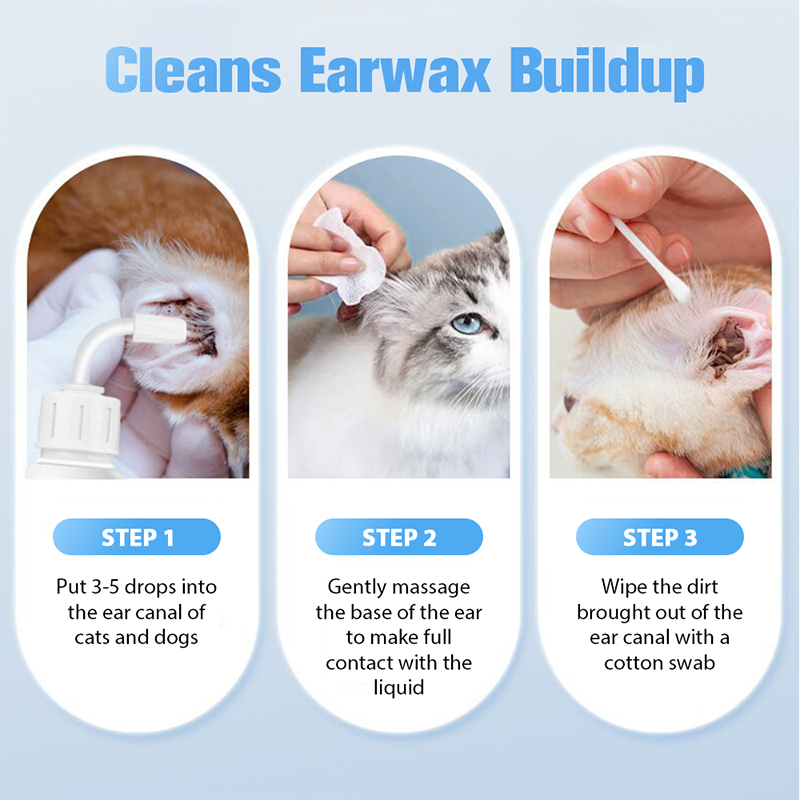 Cleans Earwax Buildup

STEP 1

Put 3-5 drops into the ear canal of cats and dogs

STEP 2

Gently massage the base of the ear to make full contact with the liquid

STEP 3

Wipe the dirt brought out of the ear canal with a cotton swab